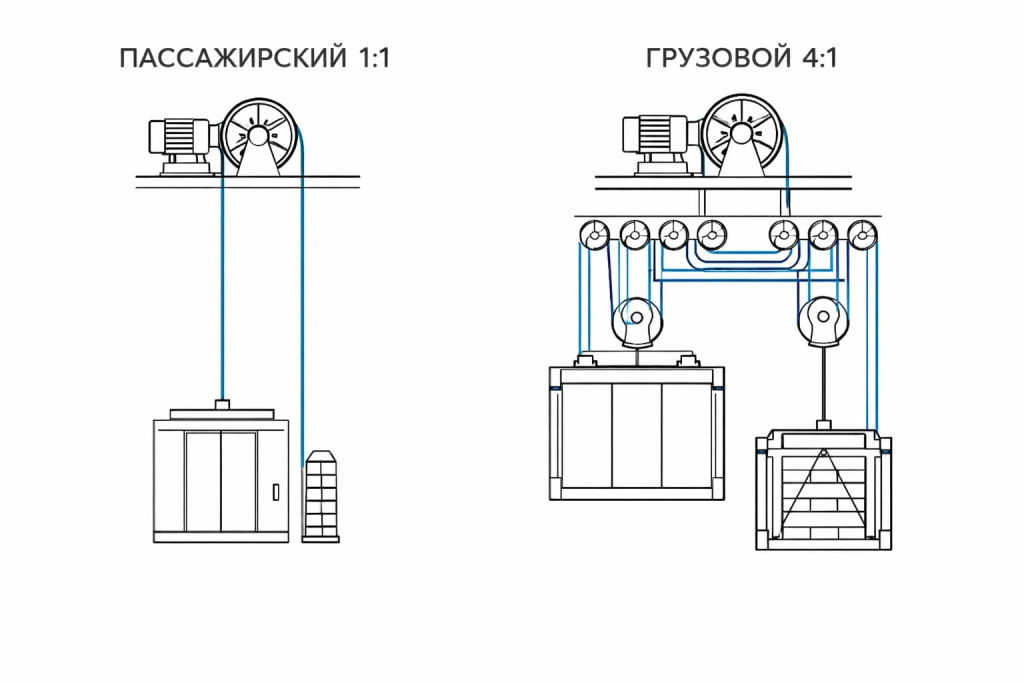 ПАССАЖИРСКИЙ 1:1

ГРУЗОВОЙ 4:1